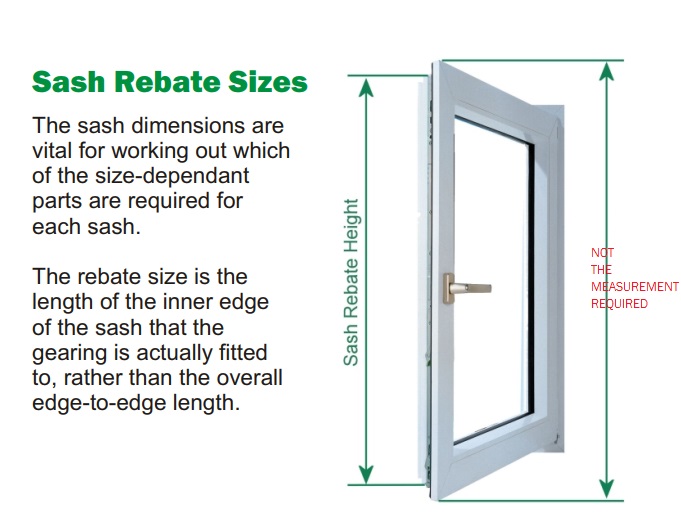 Sash Rebate Sizes

The sash dimensions are vital for working out which of the size-dependant parts are required for each sash.

The rebate size is the length of the inner edge of the sash that the gearing is actually fitted to, rather than the overall edge-to-edge length.

Sash Rebate Height

NOT THE MEASUREMENT REQUIRED